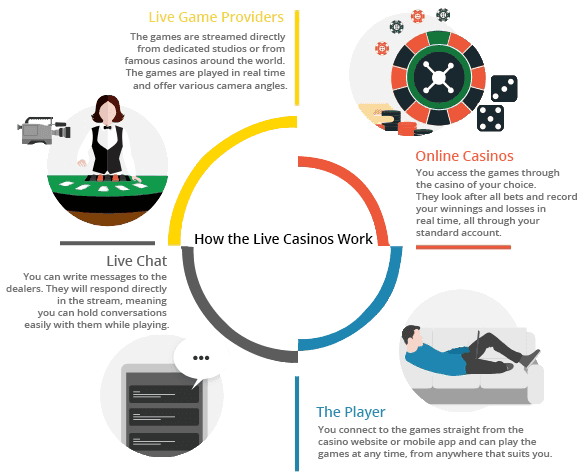 Live Game Providers
The games are streamed directly from dedicated studios or from famous casinos around the world. The games are played in real time and offer various camera angles.

Online Casinos
You access the games through the casino of your choice. They look after all bets and record your winnings and losses in real time, all through your standard account.

How the Live Casinos Work

Live Chat
You can write messages to the dealers. They will respond directly in the stream, meaning you can hold conversations easily with them while playing.

The Player
You connect to the games straight from the casino website or mobile app and can play the games at any time, from anywhere that suits you.